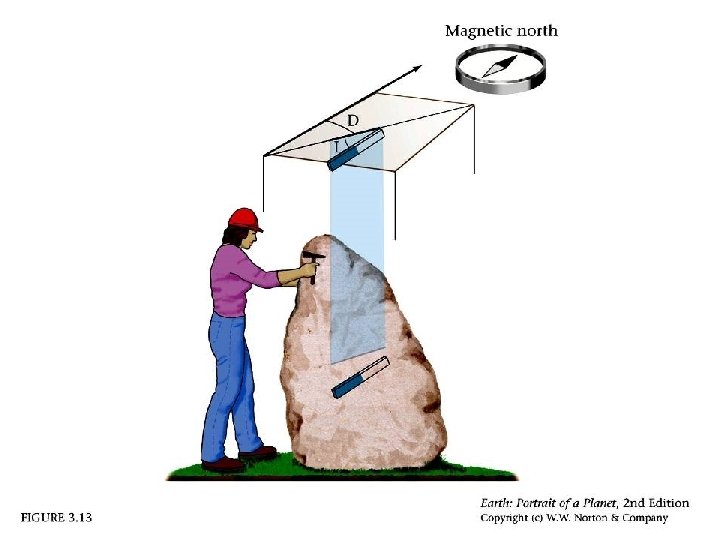 Magnetic north

D

I

FIGURE 3.13

Earth: Portrait of a Planet, 2nd Edition
Copyright (c) W.W. Norton & Company