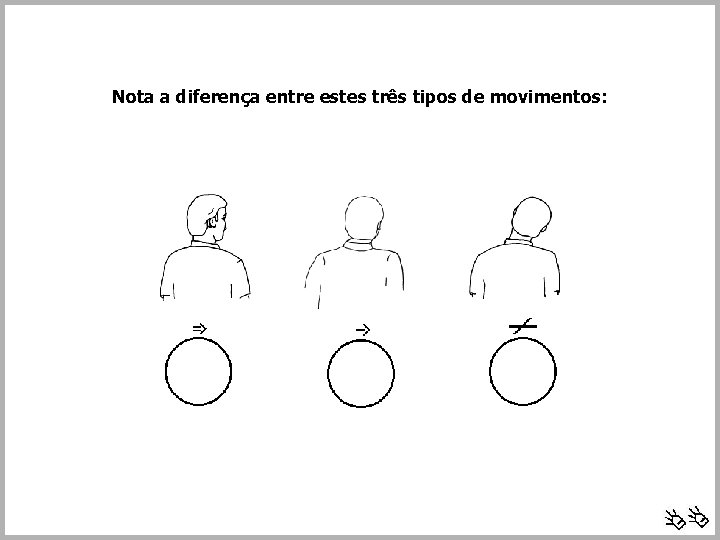 Nota a diferença entre estes três tipos de movimentos: