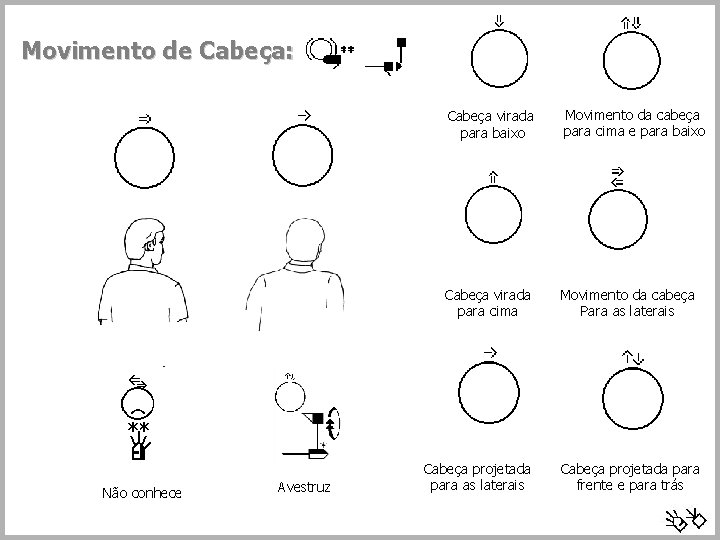 Movimento de Cabeça:

Não conhece

Avestruz

Cabeça virada para baixo

Movimento da cabeça para cima e para baixo

Cabeça virada para cima

Movimento da cabeça Para as laterais

Cabeça projetada para as laterais

Cabeça projetada para frente e para trás