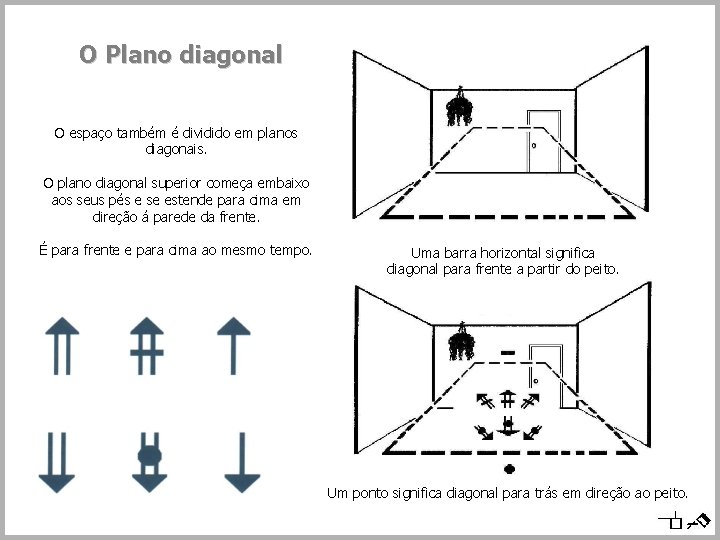 O Plano diagonal

O espaço também é dividido em planos diagonais.

O plano diagonal superior começa embaixo aos seus pés e se estende para cima em direção á parede da frente.

É para frente e para cima ao mesmo tempo.

Uma barra horizontal significa diagonal para frente a partir do peito.

Um ponto significa diagonal para trás em direção ao peito.