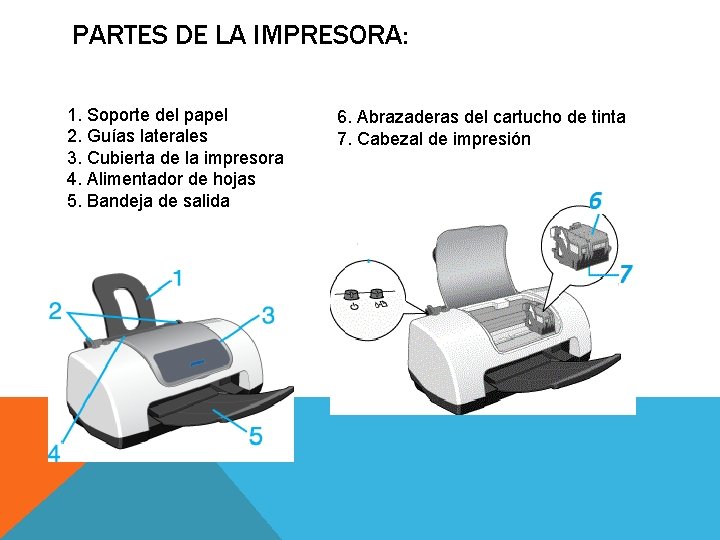 PARTES DE LA IMPRESORA:

1. Soporte del papel
2. Guías laterales
3. Cubierta de la impresora
4. Alimentador de hojas
5. Bandeja de salida

6. Abrazaderas del cartucho de tinta
7. Cabezal de impresión

1
2
3
4
5

6
7