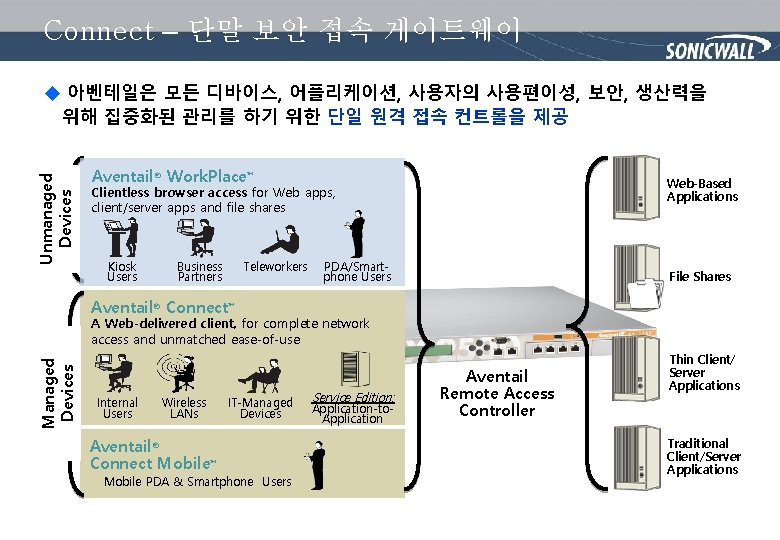 Connect – 단말 보안 접속 게이트웨이

SONICWALL

◆ 아벤테일은 모든 디바이스, 어플리케이션, 사용자의 사용편이성, 보안, 생산력을 위해 집중화된 관리를 하기 위한 단일 원격 접속 컨트롤을 제공

Unmanaged Devices

Aventail® WorkPlace™
Clientless browser access for Web apps, client/server apps and file shares

Kiosk Users
Business Partners
Teleworkers
PDA/Smart-phone Users

Managed Devices

Aventail® Connect™
A Web-delivered client, for complete network access and unmatched ease-of-use

Internal Users
Wireless LANs
IT-Managed Devices
Service Edition: Application-to-Application

Aventail® Connect Mobile™
Mobile PDA & Smartphone Users

Aventail Remote Access Controller

Web-Based Applications

File Shares

Thin Client/ Server Applications

Traditional Client/Server Applications