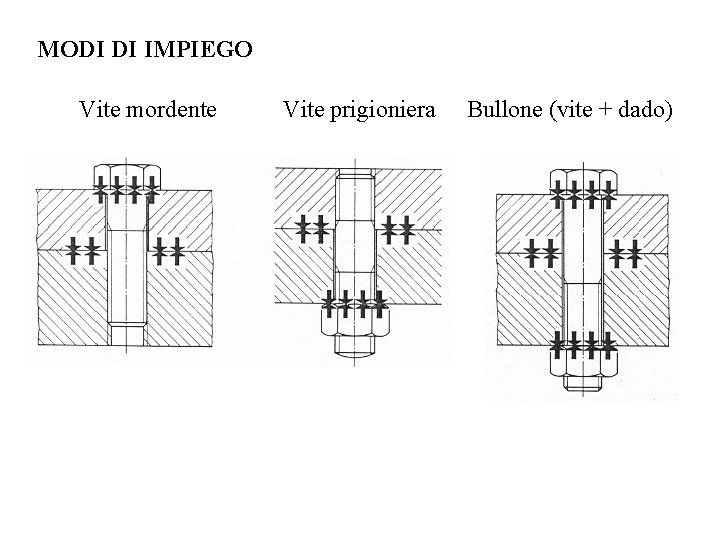 MODI DI IMPIEGO

Vite mordente

Vite prigioniera

Bullone (vite + dado)