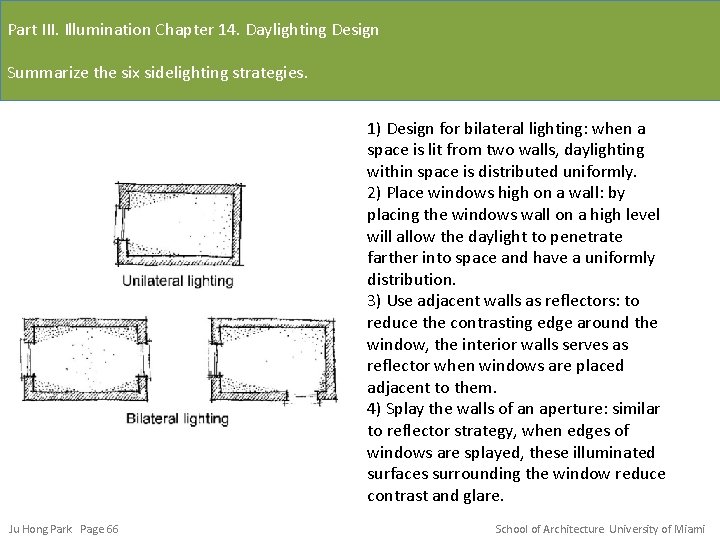 Part III. Illumination Chapter 14. Daylighting Design

Summarize the six sidelighting strategies.

Unilateral lighting

Bilateral lighting

1) Design for bilateral lighting: when a space is lit from two walls, daylighting within space is distributed uniformly.
2) Place windows high on a wall: by placing the windows wall on a high level will allow the daylight to penetrate farther into space and have a uniformly distribution.
3) Use adjacent walls as reflectors: to reduce the contrasting edge around the window, the interior walls serves as reflector when windows are placed adjacent to them.
4) Splay the walls of an aperture: similar to reflector strategy, when edges of windows are splayed, these illuminated surfaces surrounding the window reduce contrast and glare.

Ju Hong Park Page 66

School of Architecture University of Miami