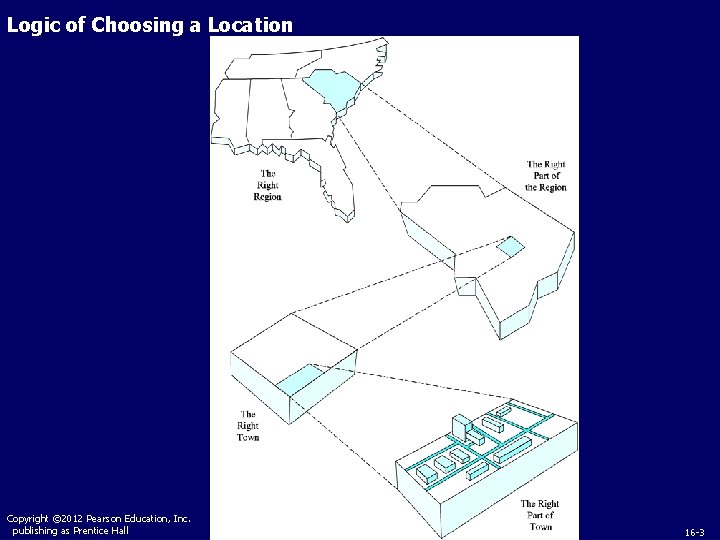 Logic of Choosing a Location

The Right Region

The Right Part of the Region

The Right Town

The Right Part of Town

Copyright ©2012 Pearson Education, Inc. publishing as Prentice Hall

16-3