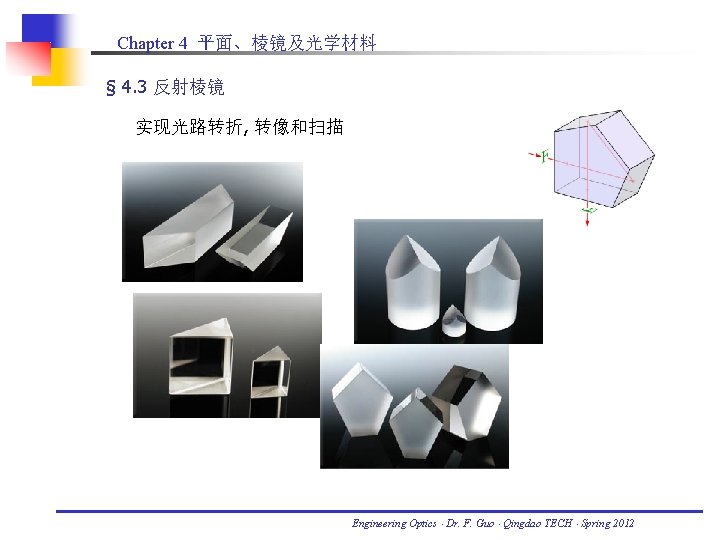 Chapter 4 平面、棱镜及光学材料

§ 4.3 反射棱镜

实现光路转折, 转像和扫描

F

F

Engineering Optics · Dr. F. Guo · Qingdao TECH · Spring 2012