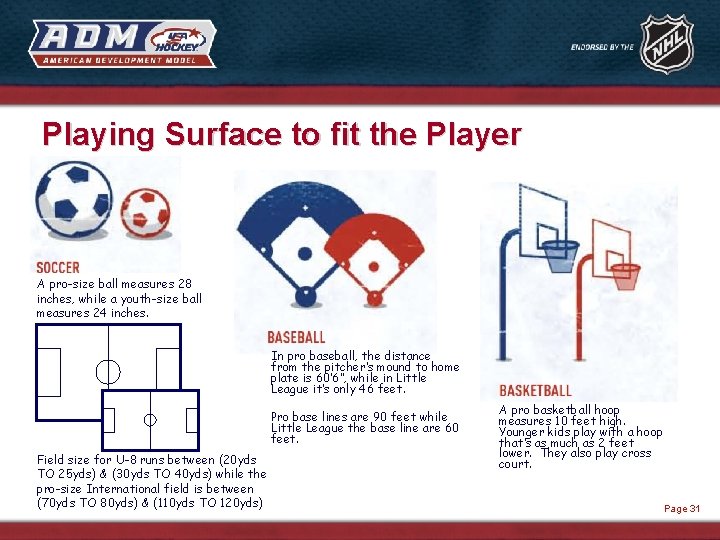 ADM
USA HOCKEY
AMERICAN DEVELOPMENT MODEL

ENDORSED BY THE
NHL

Playing Surface to fit the Player

SOCCER
A pro-size ball measures 28 inches, while a youth-size ball measures 24 inches.

Field size for U-8 runs between (20yds TO 25yds) & (30yds TO 40yds) while the pro-size International field is between (70yds TO 80yds) & (110yds TO 120yds)

BASEBALL
In pro baseball, the distance from the pitcher's mound to home plate is 60'6", while in Little League it's only 46 feet.

Pro base lines are 90 feet while Little League the base line are 60 feet.

BASKETBALL
A pro basketball hoop measures 10 feet high. Younger kids play with a hoop that's as much as 2 feet lower. They also play cross court.

Page 31