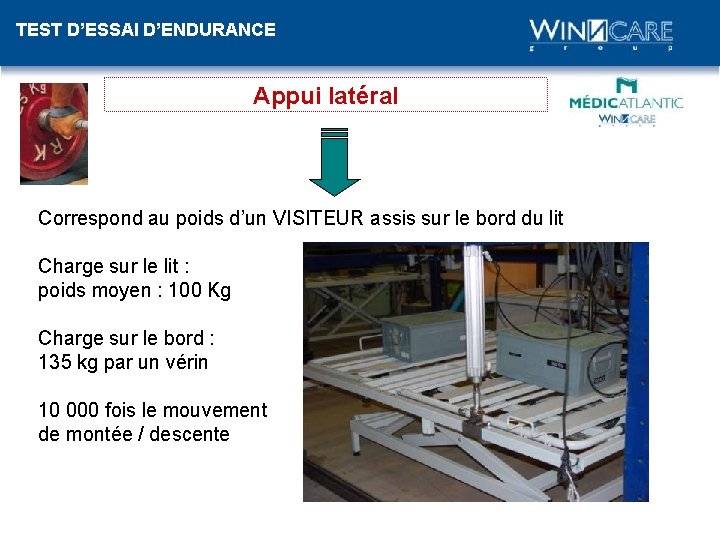 TEST D'ESSAI D'ENDURANCE

WINCARE
group

Appui latéral

MÉDICATLANTIC
WINCARE

Correspond au poids d'un VISITEUR assis sur le bord du lit

Charge sur le lit :
poids moyen : 100 Kg

Charge sur le bord :
135 kg par un vérin

10 000 fois le mouvement de montée / descente