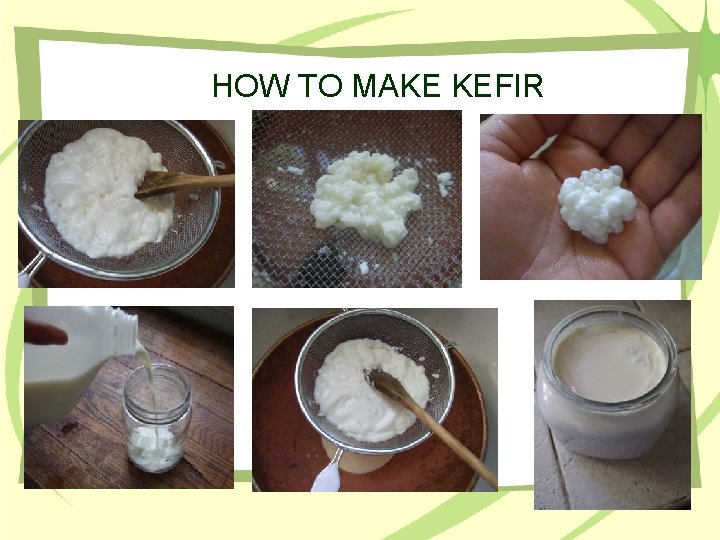 HOW TO MAKE KEFIR