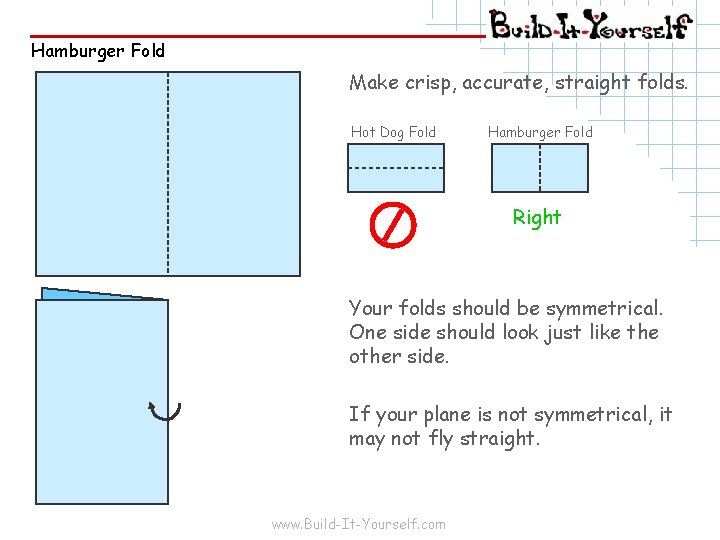 Build-It-Yourself

Hamburger Fold

Make crisp, accurate, straight folds.

Hot Dog Fold

Hamburger Fold

Right

Your folds should be symmetrical. One side should look just like the other side.

If your plane is not symmetrical, it may not fly straight.

www.Build-It-Yourself.com