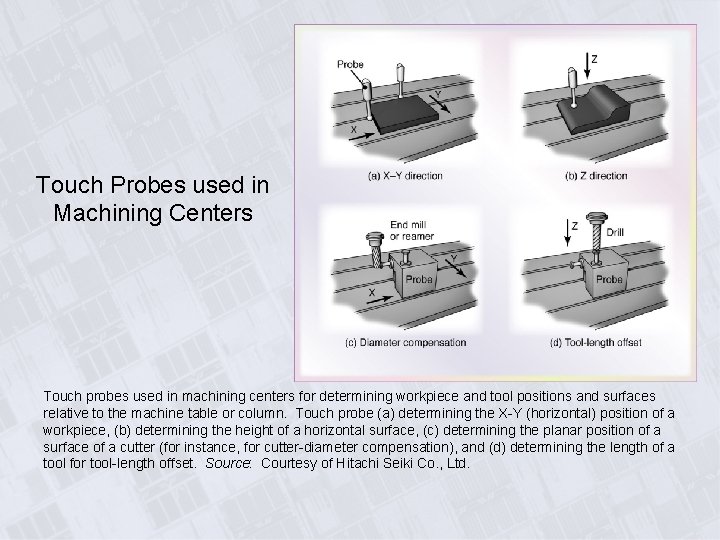 Touch Probes used in Machining Centers

Probe

Y

X

(a) X–Y direction

Z

(b) Z direction

End mill or reamer

Probe

Y

X

(c) Diameter compensation

Z

Drill

Probe

(d) Tool-length offset

Touch probes used in machining centers for determining workpiece and tool positions and surfaces relative to the machine table or column. Touch probe (a) determining the X-Y (horizontal) position of a workpiece, (b) determining the height of a horizontal surface, (c) determining the planar position of a surface of a cutter (for instance, for cutter-diameter compensation), and (d) determining the length of a tool for tool-length offset. Source: Courtesy of Hitachi Seiki Co., Ltd.