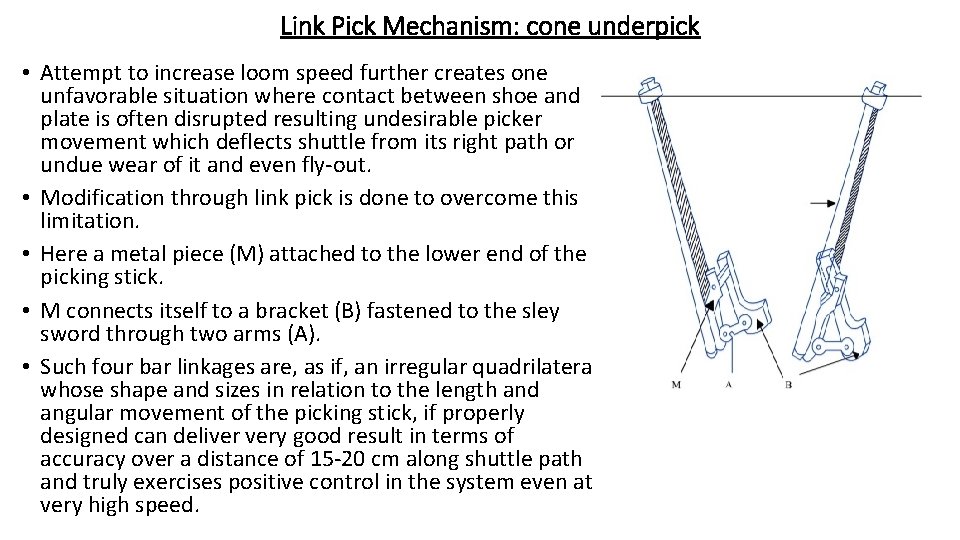 Link Pick Mechanism: cone underpick

• Attempt to increase loom speed further creates one unfavorable situation where contact between shoe and plate is often disrupted resulting undesirable picker movement which deflects shuttle from its right path or undue wear of it and even fly-out.
• Modification through link pick is done to overcome this limitation.
• Here a metal piece (M) attached to the lower end of the picking stick.
• M connects itself to a bracket (B) fastened to the sley sword through two arms (A).
• Such four bar linkages are, as if, an irregular quadrilatera whose shape and sizes in relation to the length and angular movement of the picking stick, if properly designed can deliver very good result in terms of accuracy over a distance of 15-20 cm along shuttle path and truly exercises positive control in the system even at very high speed.

M A B