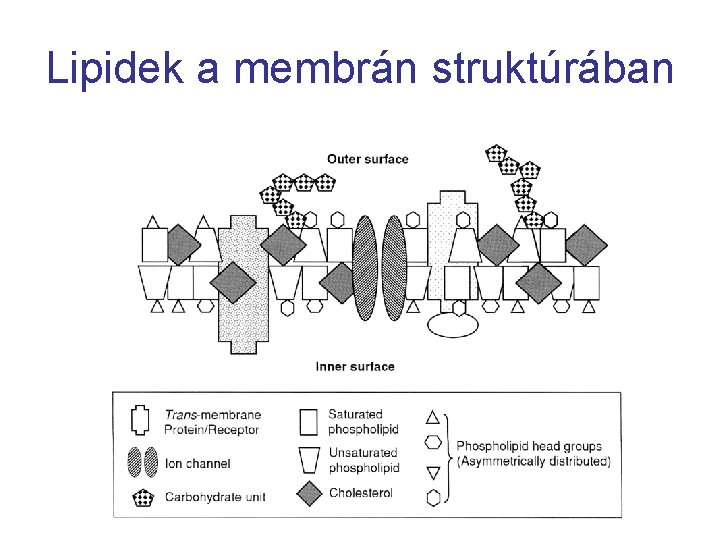 Lipidek a membrán struktúrában

Outer surface

Inner surface

Trans-membrane Protein/Receptor

Ion channel

Carbohydrate unit

Saturated phospholipid

Unsaturated phospholipid

Cholesterol

Phospholipid head groups (Asymmetrically distributed)