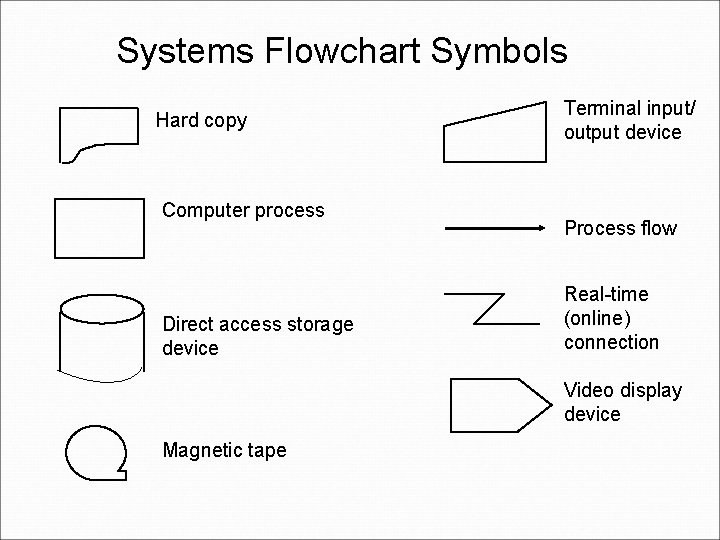 Systems Flowchart Symbols

Hard copy

Computer process

Direct access storage device

Magnetic tape

Terminal input/ output device

Process flow

Real-time (online) connection

Video display device