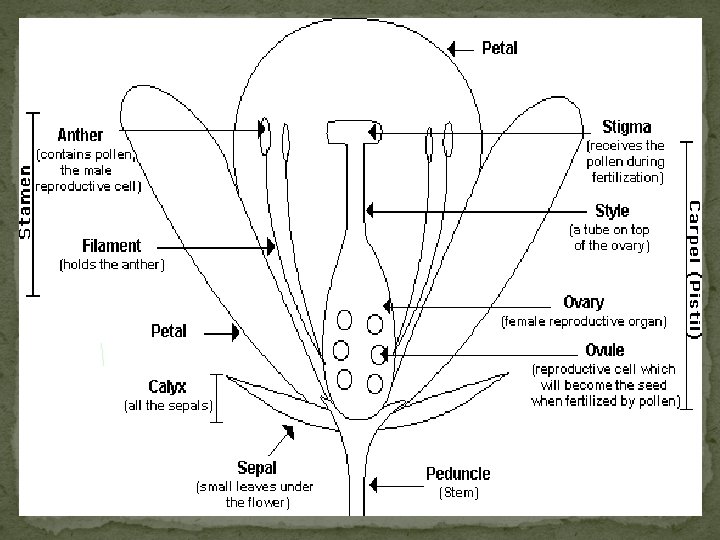 Petal

Stamen

Anther
(contains pollen, the male reproductive cell)

Filament
(holds the anther)

Petal

Calyx
(all the sepals)

Sepal
(small leaves under the flower)

Stigma
(receives the pollen during fertilization)

Style
(a tube on top of the ovary)

Ovary
(female reproductive organ)

Ovule
(reproductive cell which will become the seed when fertilized by pollen)

Carpel (Pistil)

Peduncle
(Stem)