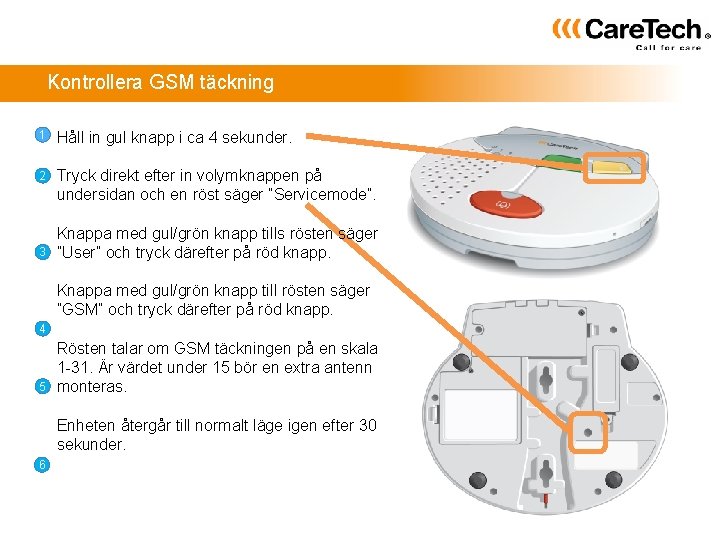 CareTech®
Call for care

Kontrollera GSM täckning

1 Håll in gul knapp i ca 4 sekunder.

2 Tryck direkt efter in volymknappen på undersidan och en röst säger "Servicemode".

Knappa med gul/grön knapp tills rösten säger
3 "User" och tryck därefter på röd knapp.

Knappa med gul/grön knapp till rösten säger "GSM" och tryck därefter på röd knapp.
4
Rösten talar om GSM täckningen på en skala 1-31. Är värdet under 15 bör en extra antenn
5 monteras.

Enheten återgår till normalt läge igen efter 30 sekunder.
6