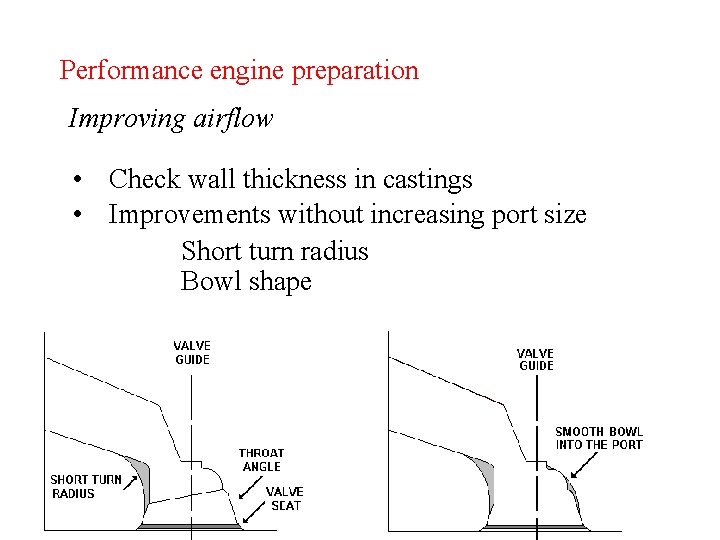 Performance engine preparation

Improving airflow

• Check wall thickness in castings
• Improvements without increasing port size

Short turn radius
Bowl shape

VALVE GUIDE

THROAT ANGLE

SHORT TURN RADIUS

VALVE SEAT

VALVE GUIDE

SMOOTH BOWL INTO THE PORT