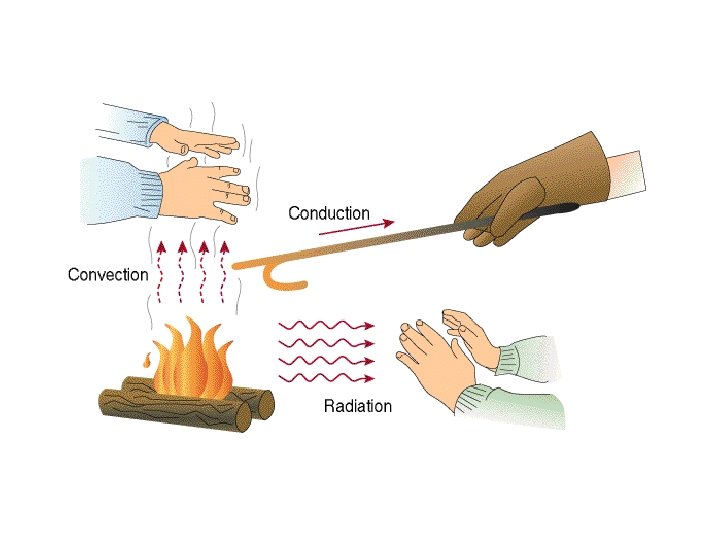 Conduction

Convection

Radiation