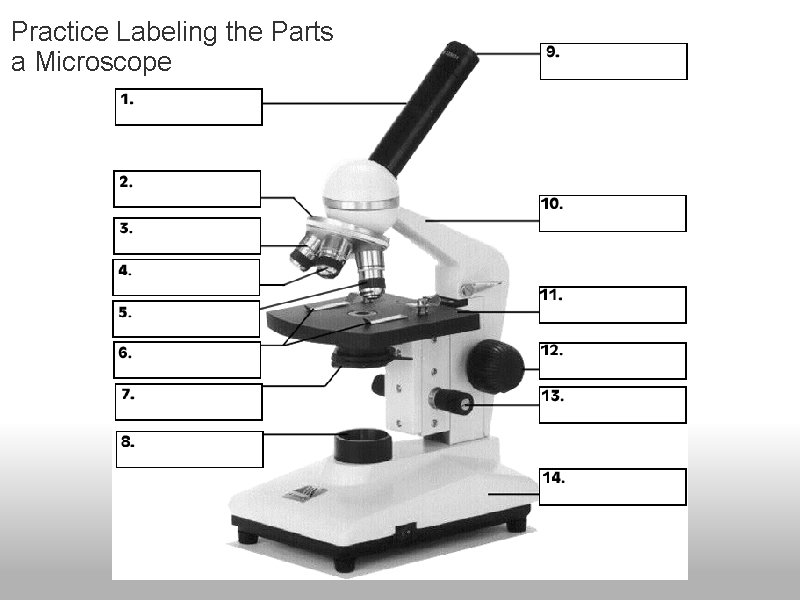 Practice Labeling the Parts a Microscope

1.

2.

3.

4.

5.

6.

7.

8.

9.

10.

11.

12.

13.

14.