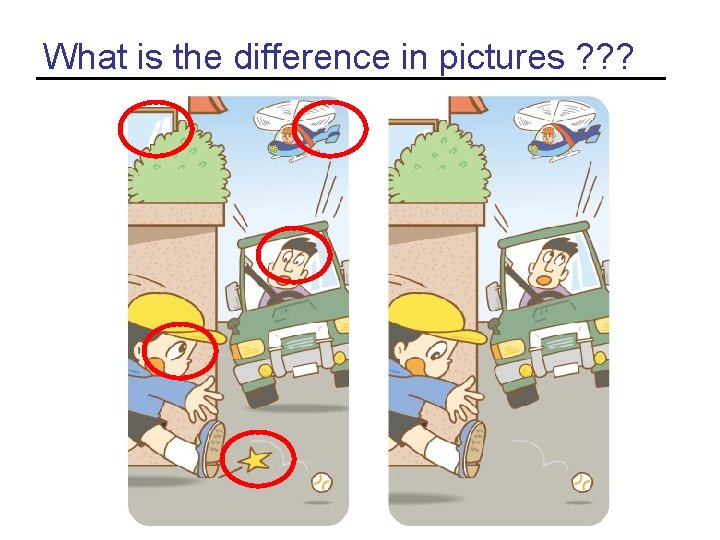 What is the difference in pictures ???