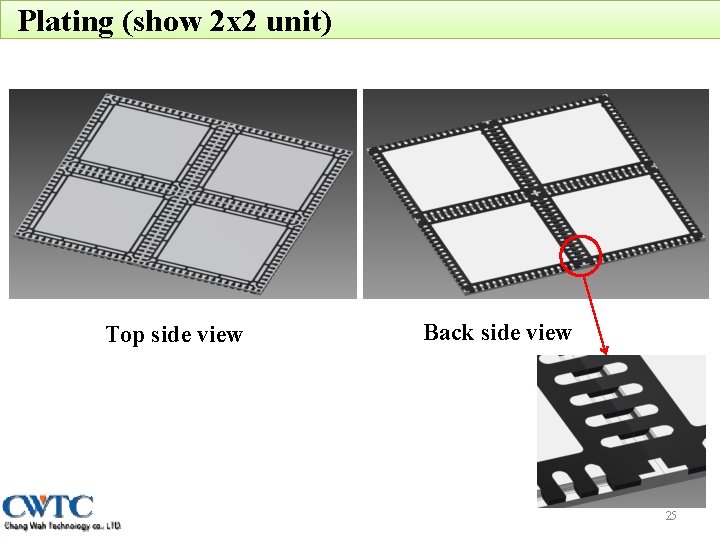 Plating (show 2x2 unit)

Top side view

Back side view

CWTC
Chang Wah Technology co., LTD.

25