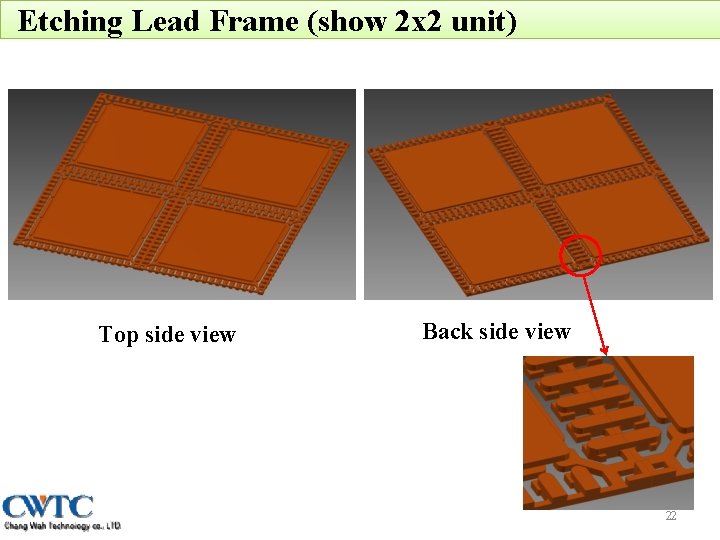 Etching Lead Frame (show 2x2 unit)

Top side view

Back side view

CWTC
Chang Wah Technology co., LTD.

22