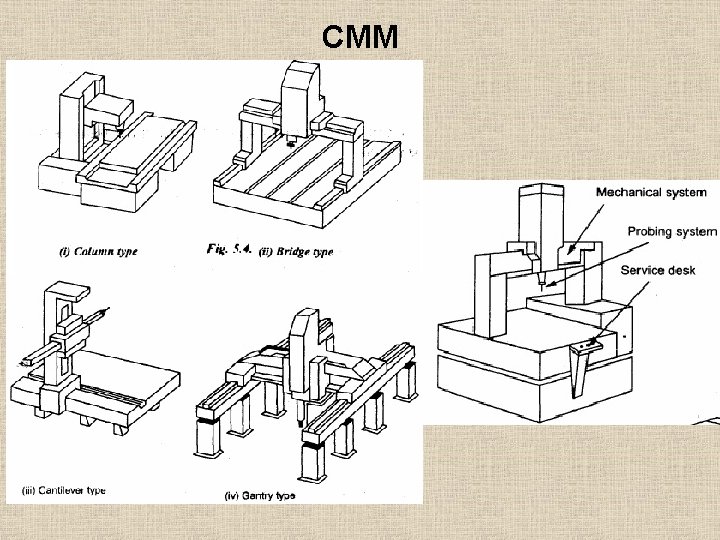 CMM

(i) Column type

Fig. 5.4. (ii) Bridge type

(iii) Cantilever type

(iv) Gantry type

Mechanical system

Probing system

Service desk