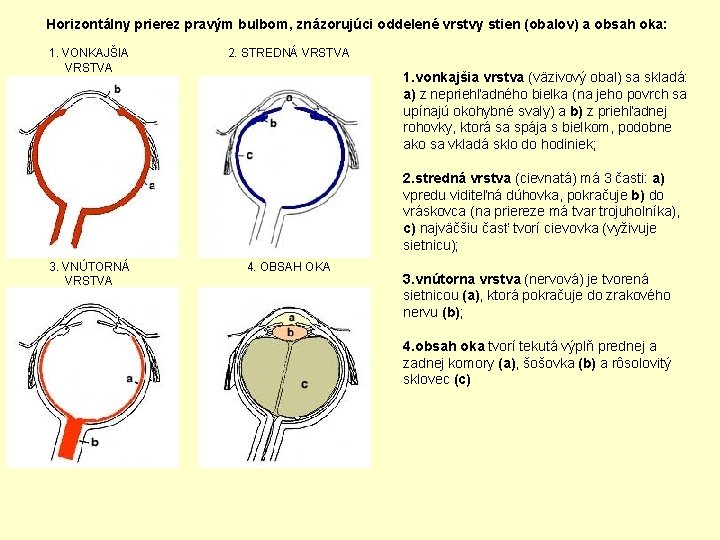 Horizontálny prierez pravým bulbom, znázorujúci oddelené vrstvy stien (obalov) a obsah oka:

1. VONKAJŠIA VRSTVA

b

a

2. STREDNÁ VRSTVA

a

b

c

3. VNÚTORNÁ VRSTVA

a

b

4. OBSAH OKA

a

b

c

1.vonkajšia vrstva (väzivový obal) sa skladá: a) z nepriehľadného bielka (na jeho povrch sa upínajú okohybné svaly) a b) z priehľadnej rohovky, ktorá sa spája s bielkom, podobne ako sa vkladá sklo do hodiniek;

2.stredná vrstva (cievnatá) má 3 časti: a) vpredu viditeľná dúhovka, pokračuje b) do vráskovca (na priereze má tvar trojuholníka), c) najväčšiu časť tvorí cievovka (vyživuje sietnicu);

3.vnútorna vrstva (nervová) je tvorená sietnicou (a), ktorá pokračuje do zrakového nervu (b);

4.obsah oka tvorí tekutá výplň prednej a zadnej komory (a), šošovka (b) a rôsolovitý sklovec (c)