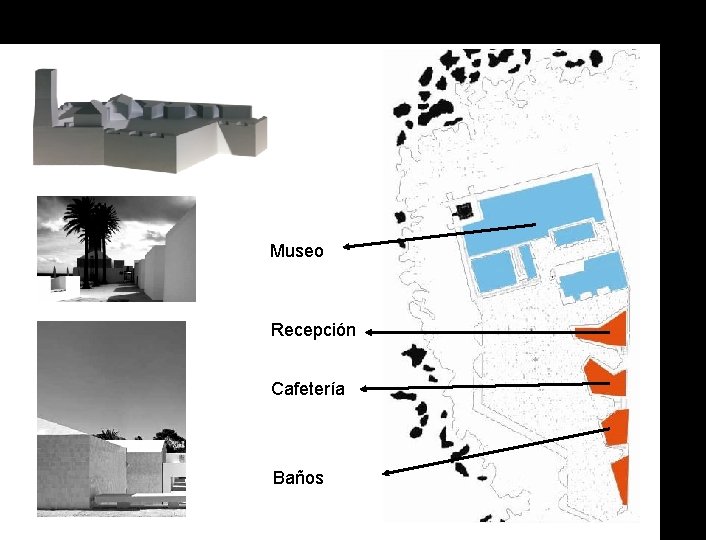 Museo

Recepción

Cafetería

Baños