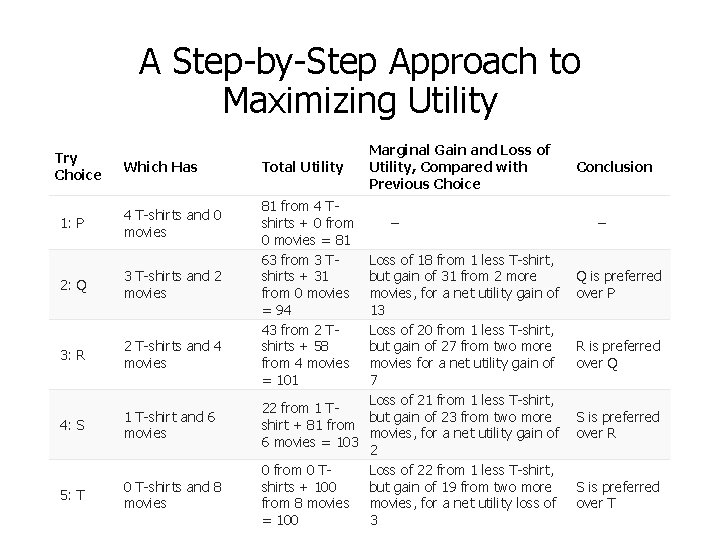 A Step-by-Step Approach to Maximizing Utility

| Try Choice | Which Has | Total Utility | Marginal Gain and Loss of Utility, Compared with Previous Choice | Conclusion |
|---|---|---|---|---|
| 1: P | 4 T-shirts and 0 movies | 81 from 4 T-shirts + 0 from 0 movies = 81 | – | – |
| 2: Q | 3 T-shirts and 2 movies | 63 from 3 T-shirts + 31 from 0 movies = 94 | Loss of 18 from 1 less T-shirt, but gain of 31 from 2 more movies, for a net utility gain of 13 | Q is preferred over P |
| 3: R | 2 T-shirts and 4 movies | 43 from 2 T-shirts + 58 from 4 movies = 101 | Loss of 20 from 1 less T-shirt, but gain of 27 from two more movies for a net utility gain of 7 | R is preferred over Q |
| 4: S | 1 T-shirt and 6 movies | 22 from 1 T-shirt + 81 from 6 movies = 103 | Loss of 21 from 1 less T-shirt, but gain of 23 from two more movies, for a net utility gain of 2 | S is preferred over R |
| 5: T | 0 T-shirts and 8 movies | 0 from 0 T-shirts + 100 from 8 movies = 100 | Loss of 22 from 1 less T-shirt, but gain of 19 from two more movies, for a net utility loss of 3 | S is preferred over T |