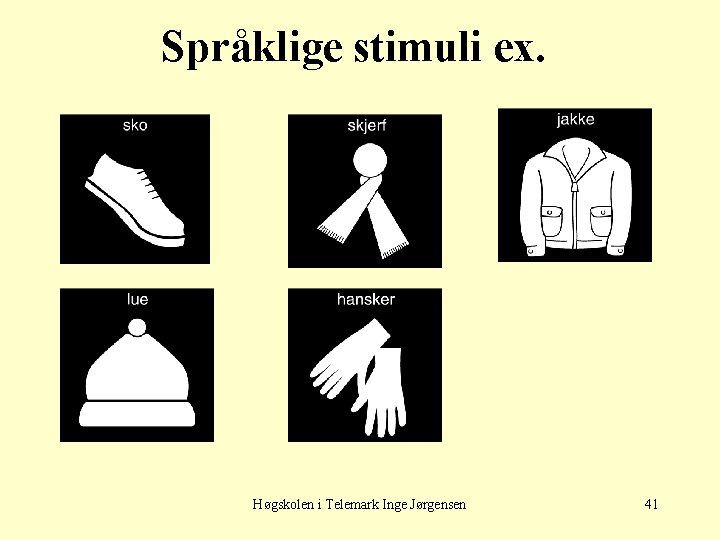 Språklige stimuli ex.

sko

skjerf

jakke

lue

hansker

Høgskolen i Telemark Inge Jørgensen

41