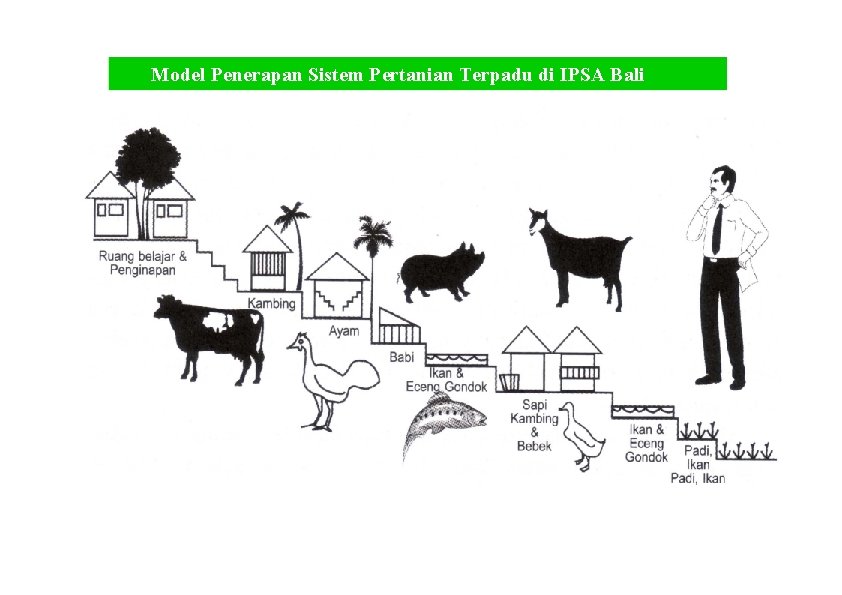 Model Penerapan Sistem Pertanian Terpadu di IPSA Bali

Ruang belajar & Penginepan

Kambing

Ayam

Babi

Ikan & Eceng Gondok

Sapi Kambing & Bebek

Ikan & Eceng Gondok

Padi, Ikan

Padi, Ikan