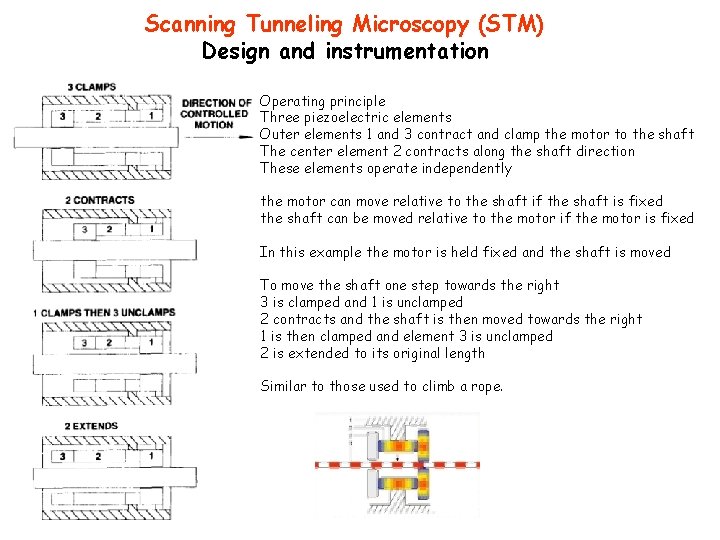 Scanning Tunneling Microscopy (STM)
Design and instrumentation

3 CLAMPS

3 2 1

DIRECTION OF CONTROLLED MOTION

2 CONTRACTS

3 2 1

1 CLAMPS THEN 3 UNCLAMPS

3 2 1

2 EXTENDS

3 2 1

Operating principle
Three piezoelectric elements
Outer elements 1 and 3 contract and clamp the motor to the shaft
The center element 2 contracts along the shaft direction
These elements operate independently

the motor can move relative to the shaft if the shaft is fixed
the shaft can be moved relative to the motor if the motor is fixed

In this example the motor is held fixed and the shaft is moved

To move the shaft one step towards the right
3 is clamped and 1 is unclamped
2 contracts and the shaft is then moved towards the right
1 is then clamped and element 3 is unclamped
2 is extended to its original length

Similar to those used to climb a rope.