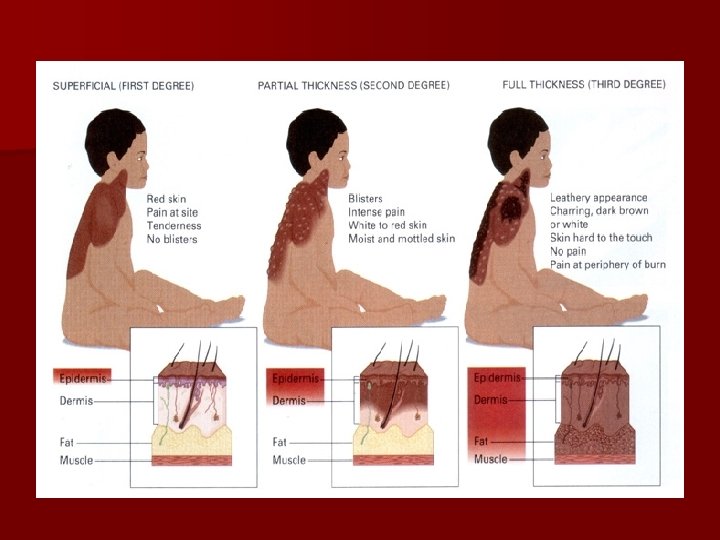 SUPERFICIAL (FIRST DEGREE)

Red skin
Pain at site
Tenderness
No blisters

Epidermis
Dermis
Fat
Muscle

PARTIAL THICKNESS (SECOND DEGREE)

Blisters
Intense pain
White to red skin
Moist and mottled skin

Epidermis
Dermis
Fat
Muscle

FULL THICKNESS (THIRD DEGREE)

Leathery appearance
Charring, dark brown or white
Skin hard to the touch
No pain
Pain at periphery of burn

Epidermis
Dermis
Fat
Muscle