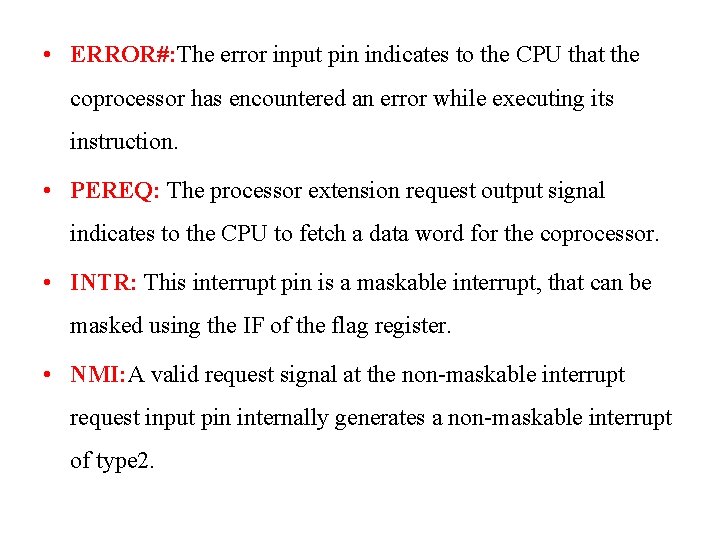 • ERROR#:The error input pin indicates to the CPU that the coprocessor has encountered an error while executing its instruction.

• PEREQ: The processor extension request output signal indicates to the CPU to fetch a data word for the coprocessor.

• INTR: This interrupt pin is a maskable interrupt, that can be masked using the IF of the flag register.

• NMI:A valid request signal at the non-maskable interrupt request input pin internally generates a non-maskable interrupt of type2.