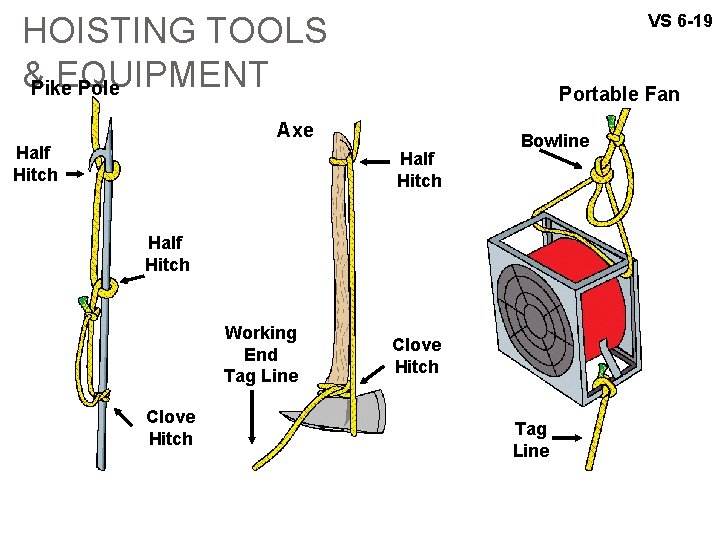 HOISTING TOOLS & EQUIPMENT

VS 6-19

Pike Pole

Half Hitch

Half Hitch

Clove Hitch

Axe

Half Hitch

Working End Tag Line

Clove Hitch

Portable Fan

Bowline

Tag Line