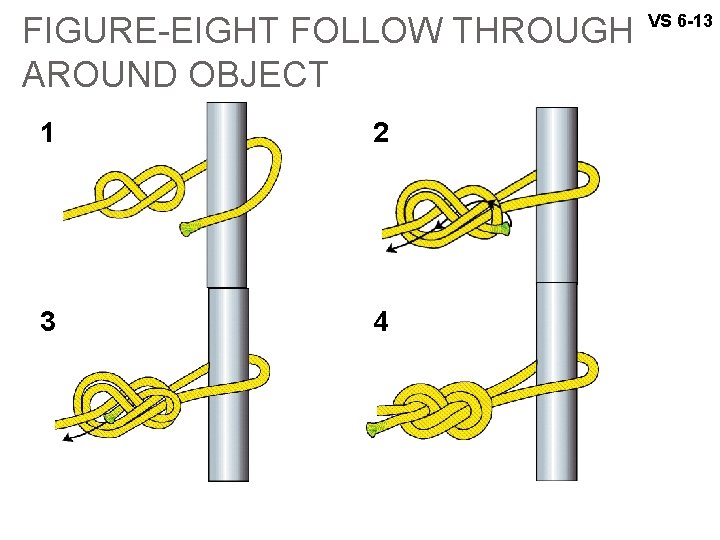 FIGURE-EIGHT FOLLOW THROUGH AROUND OBJECT

VS 6-13

1

2

3

4