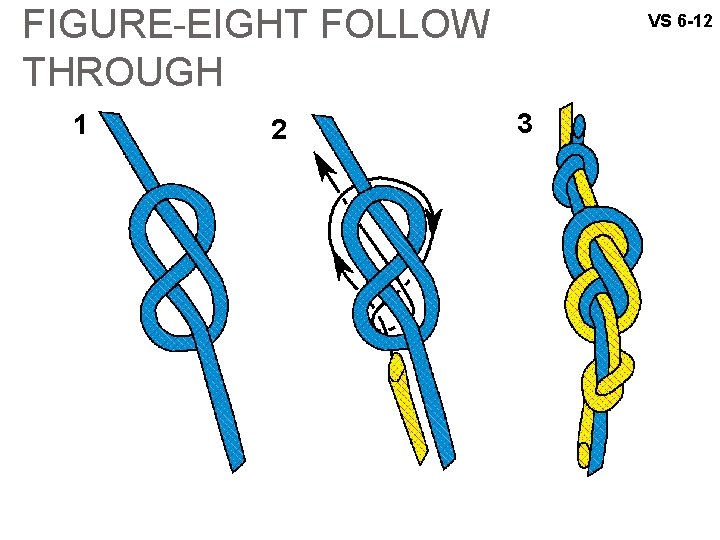 FIGURE-EIGHT FOLLOW THROUGH

VS 6-12

1

2

3