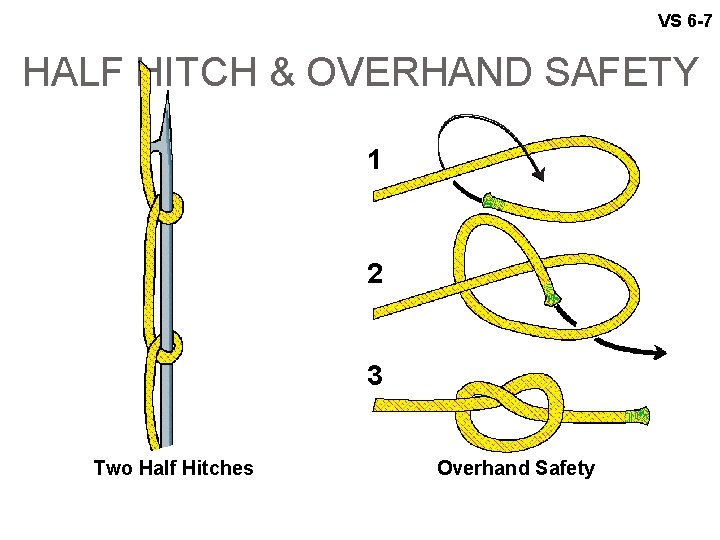 VS 6-7

HALF HITCH & OVERHAND SAFETY

1

2

3

Two Half Hitches

Overhand Safety