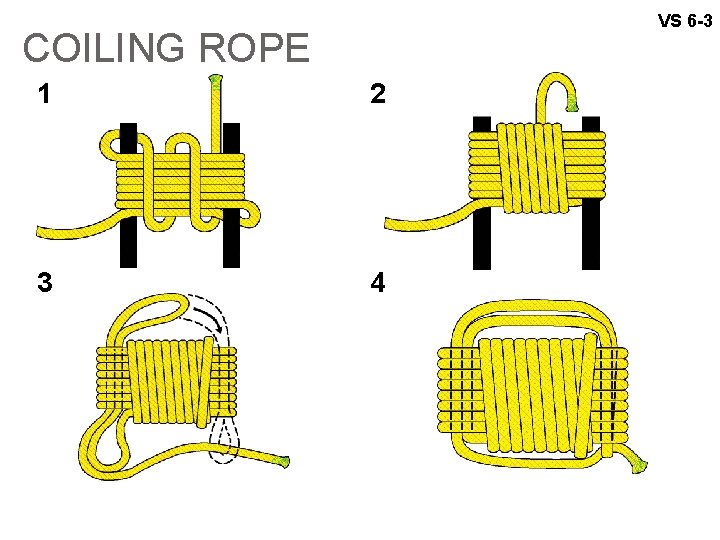 VS 6-3

COILING ROPE

1

2

3

4