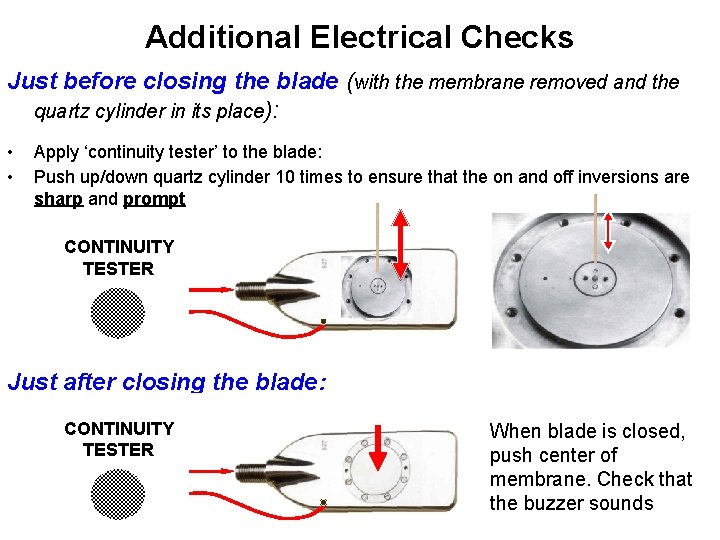 Additional Electrical Checks

Just before closing the blade (with the membrane removed and the quartz cylinder in its place):

• Apply ‘continuity tester’ to the blade:
• Push up/down quartz cylinder 10 times to ensure that the on and off inversions are sharp and prompt

CONTINUITY TESTER

Just after closing the blade:

CONTINUITY TESTER

When blade is closed, push center of membrane. Check that the buzzer sounds