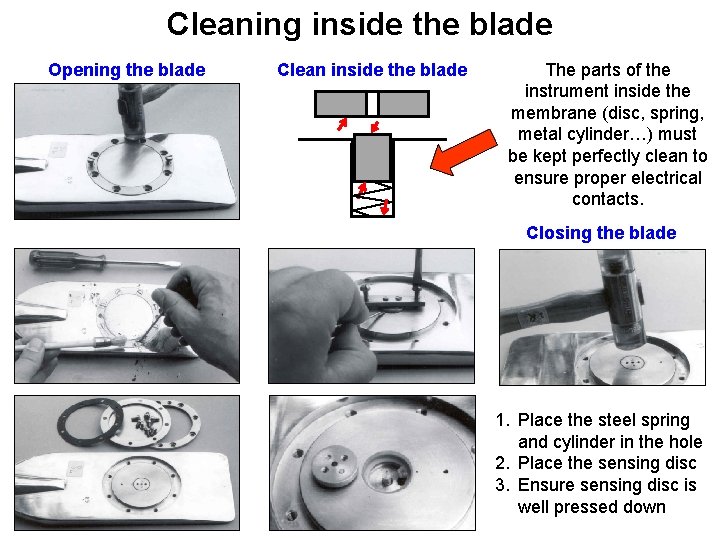 Cleaning inside the blade

Opening the blade

Clean inside the blade

The parts of the instrument inside the membrane (disc, spring, metal cylinder…) must be kept perfectly clean to ensure proper electrical contacts.

Closing the blade

1. Place the steel spring and cylinder in the hole
2. Place the sensing disc
3. Ensure sensing disc is well pressed down