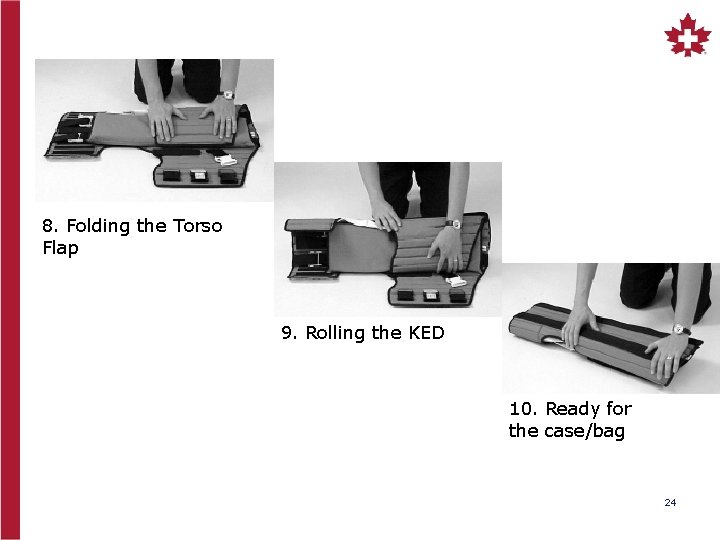 8. Folding the Torso Flap

9. Rolling the KED

10. Ready for the case/bag

24