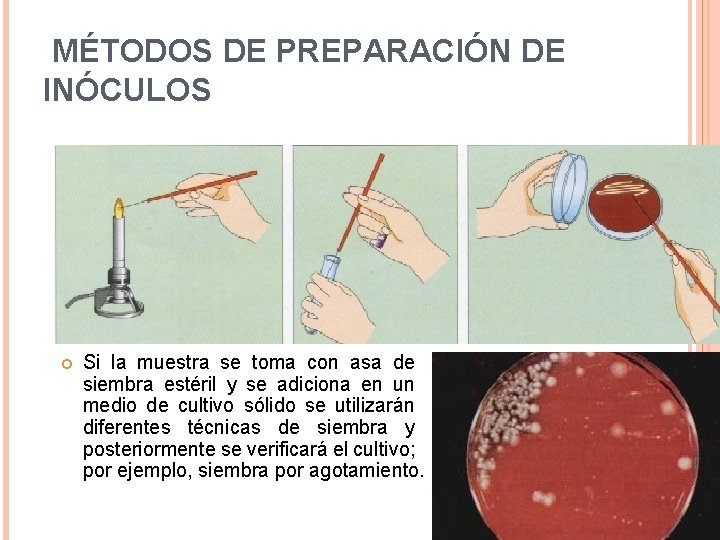 MÉTODOS DE PREPARACIÓN DE INÓCULOS

Si la muestra se toma con asa de siembra estéril y se adiciona en un medio de cultivo sólido se utilizarán diferentes técnicas de siembra y posteriormente se verificará el cultivo; por ejemplo, siembra por agotamiento.