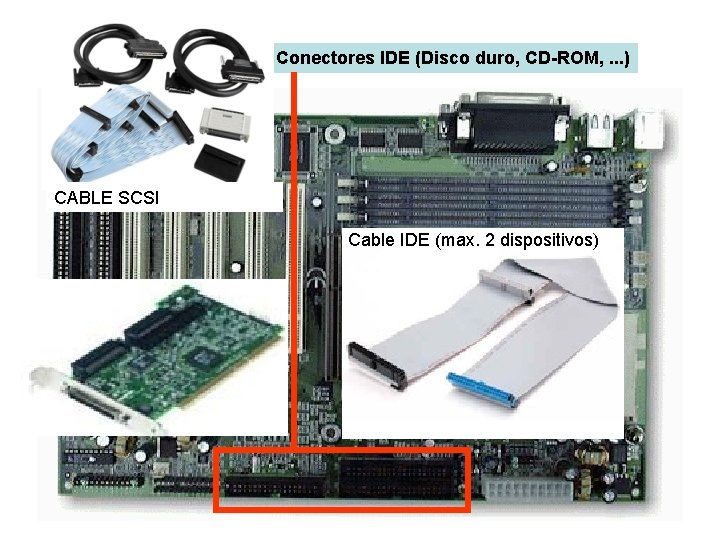 Conectores IDE (Disco duro, CD-ROM, ...)

CABLE SCSI

Cable IDE (max. 2 dispositivos)