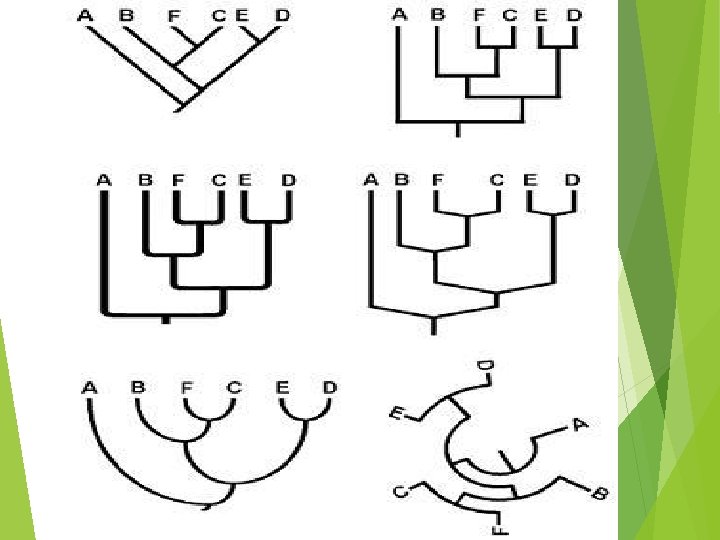 A B F C E D

A B F C E D

A B F C E D

A B F C E D

A B F C E D

D
E
A
C
B
F