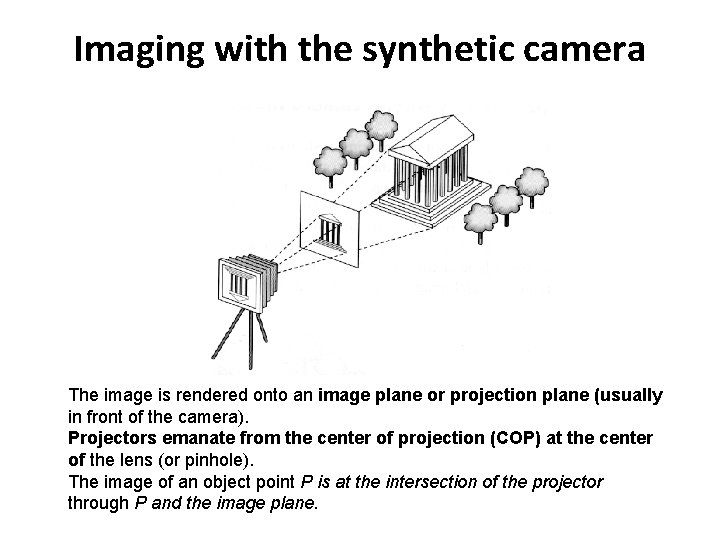 Imaging with the synthetic camera

The image is rendered onto an image plane or projection plane (usually in front of the camera).
Projectors emanate from the center of projection (COP) at the center of the lens (or pinhole).
The image of an object point P is at the intersection of the projector through P and the image plane.