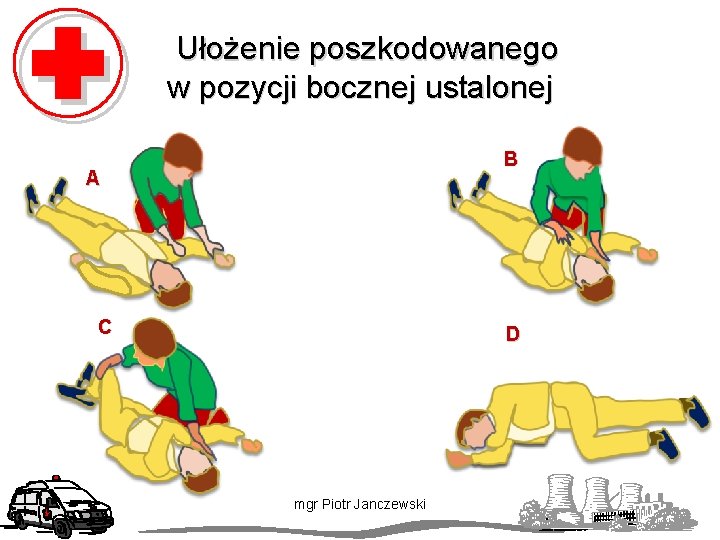 Ułożenie poszkodowanego w pozycji bocznej ustalonej

A

B

C

D

mgr Piotr Janczewski