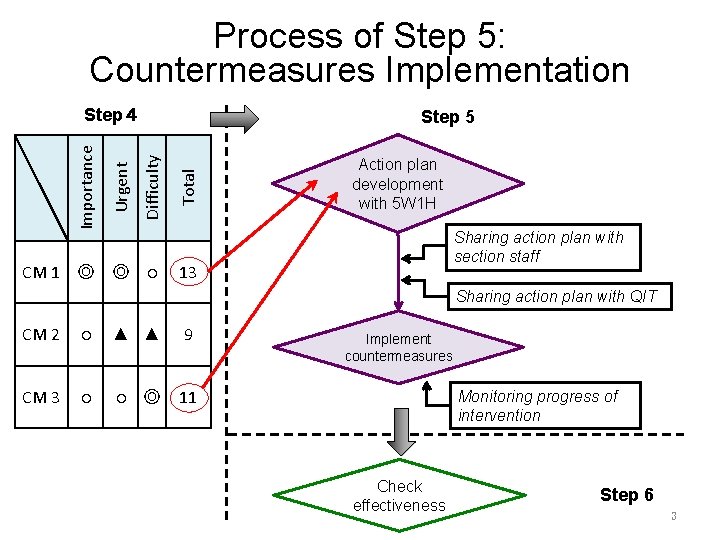 Process of Step 5:
Countermeasures Implementation

Step 4

| | Importance | Urgent | Difficulty | Total |
|---|---|---|---|---|
| CM 1 | ◎ | ◎ | ○ | 13 |
| CM 2 | ○ | ▲ | ▲ | 9 |
| CM 3 | ○ | ○ | ◎ | 11 |

Step 5

Action plan development with 5W1H

Sharing action plan with section staff

Sharing action plan with QIT

Implement countermeasures

Monitoring progress of intervention

Check effectiveness

Step 6

3