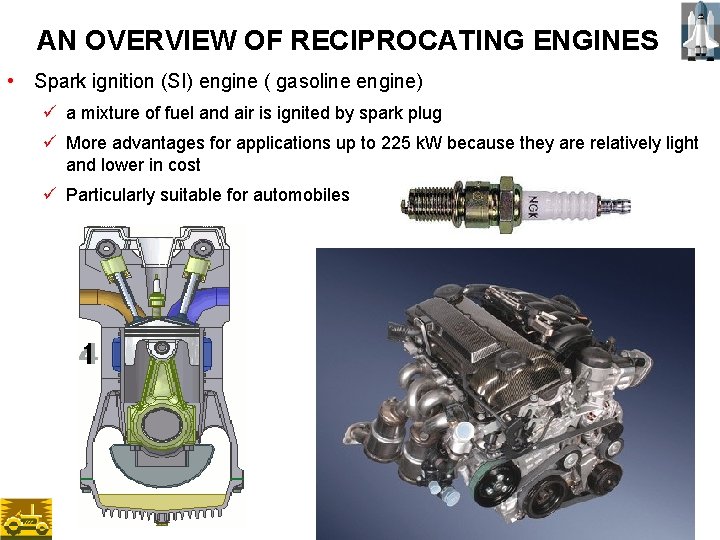 AN OVERVIEW OF RECIPROCATING ENGINES

• Spark ignition (SI) engine ( gasoline engine)

✓ a mixture of fuel and air is ignited by spark plug

✓ More advantages for applications up to 225 kW because they are relatively light and lower in cost

✓ Particularly suitable for automobiles

NGK

1